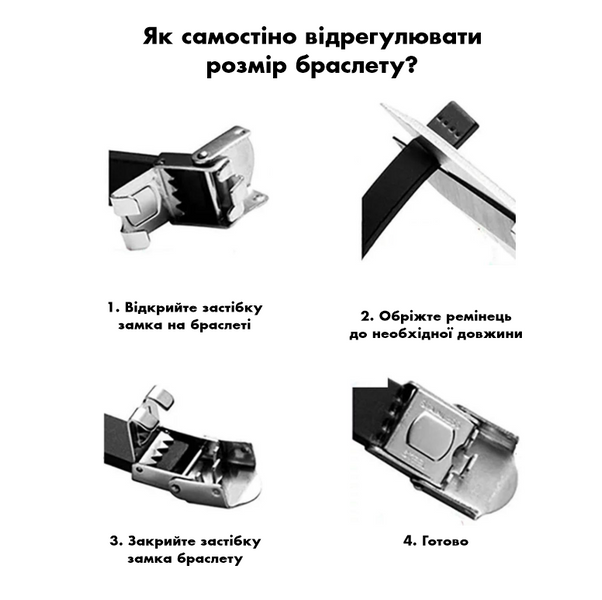 Як самостіно відрегулювати розмір браслету?

1. Відкрийте застібку замка на браслеті

2. Обріжте ремінець до необхідної довжини

3. Закрийте застібку замка браслету

4. Готово